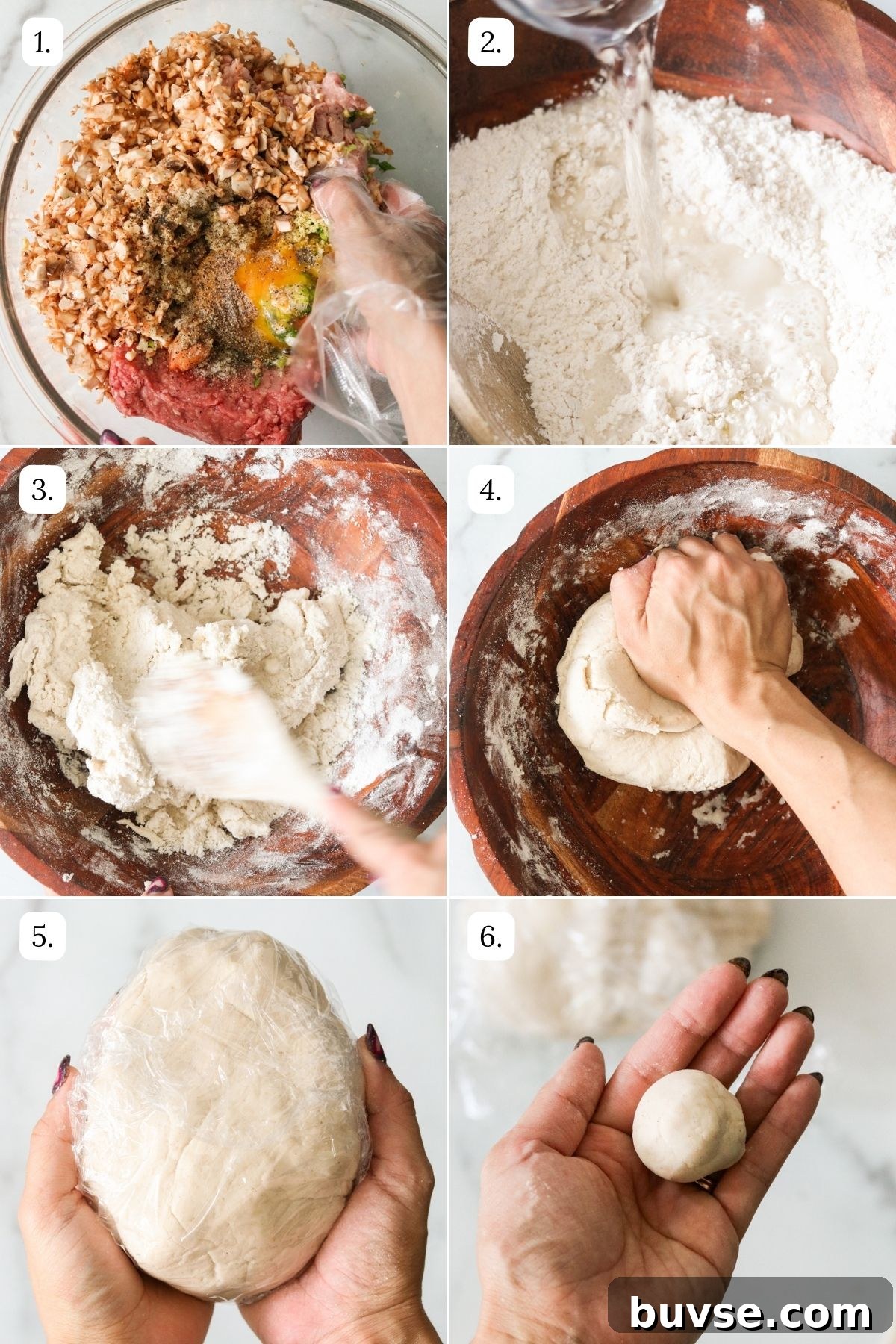 1.

2.

3.

4.

5.

6.

buvse.com